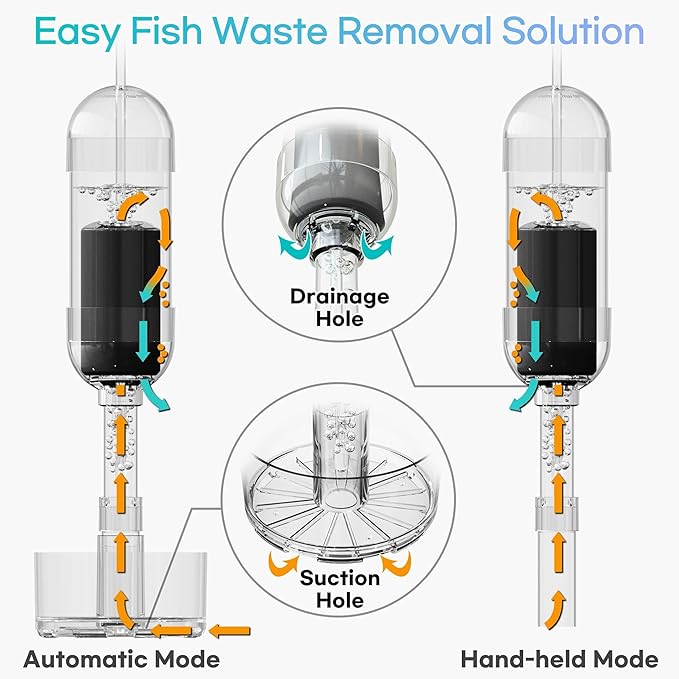 Easy Fish Waste Removal Solution

Drainage Hole

Suction Hole

Automatic Mode

Hand-held Mode