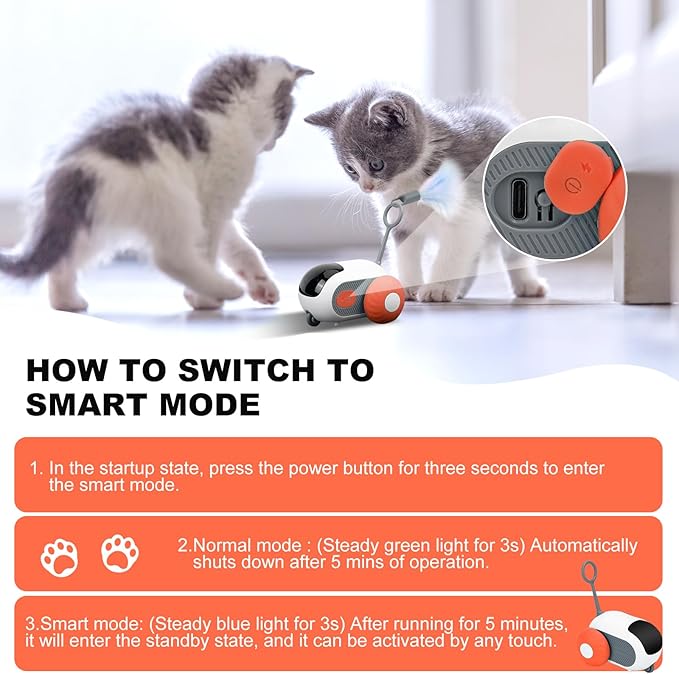 HOW TO SWITCH TO SMART MODE

1. In the startup state, press the power button for three seconds to enter the smart mode.

2.Normal mode : (Steady green light for 3s) Automatically shuts down after 5 mins of operation.

3.Smart mode: (Steady blue light for 3s) After running for 5 minutes, it will enter the standby state, and it can be activated by any touch.