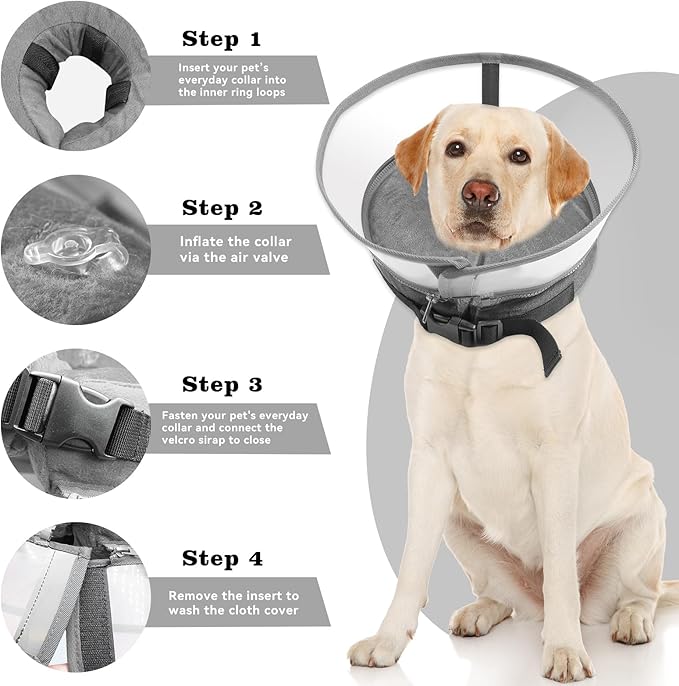 Step 1
Insert your pet's everyday collar into the inner ring loops

Step 2
Inflate the collar via the air valve

Step 3
Fasten your pet's everyday collar and connect the velcro sirap to close

Step 4
Remove the insert to wash the cloth cover