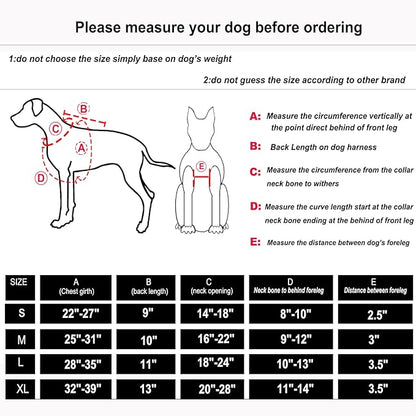 Please measure your dog before ordering

1:do not choose the size simply base on dog's weight

2:do not guess the size according to other brand

B
C
A
D
E

A: Measure the circumference vertically at the point direct behind of front leg

B: Back Length on dog harness

C: Measure the circumference from the collar neck bone to withers

D: Measure the curve length start at the collar neck bone ending at the behind of front leg

E: Measure the distance between dog's foreleg

| SIZE | A (Chest girth) | B (back length) | C (neck opening) | D Neck bone to behind foreleg | E Distance between foreleg |
|---|---|---|---|---|---|
| S | 22"-27" | 9" | 14"-18" | 8"-10" | 2.5" |
| M | 25"-31" | 10" | 16"-22" | 9"-12" | 3" |
| L | 28"-35" | 11" | 18"-24" | 10"-13" | 3.5" |
| XL | 32"-39" | 13" | 20"-28" | 11"-14" | 3.5" |