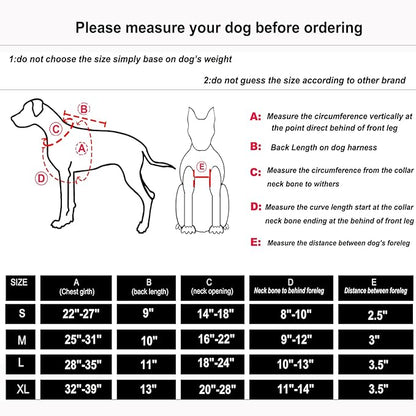 Please measure your dog before ordering

1:do not choose the size simply base on dog's weight

2:do not guess the size according to other brand

B
C
A
D
E

A: Measure the circumference vertically at the point direct behind of front leg

B: Back Length on dog harness

C: Measure the circumference from the collar neck bone to withers

D: Measure the curve length start at the collar neck bone ending at the behind of front leg

E: Measure the distance between dog's foreleg

| SIZE | A (Chest girth) | B (back length) | C (neck opening) | D Neck bone to behind foreleg | E Distance between foreleg |
|---|---|---|---|---|---|
| S | 22"-27" | 9" | 14"-18" | 8"-10" | 2.5" |
| M | 25"-31" | 10" | 16"-22" | 9"-12" | 3" |
| L | 28"-35" | 11" | 18"-24" | 10"-13" | 3.5" |
| XL | 32"-39" | 13" | 20"-28" | 11"-14" | 3.5" |