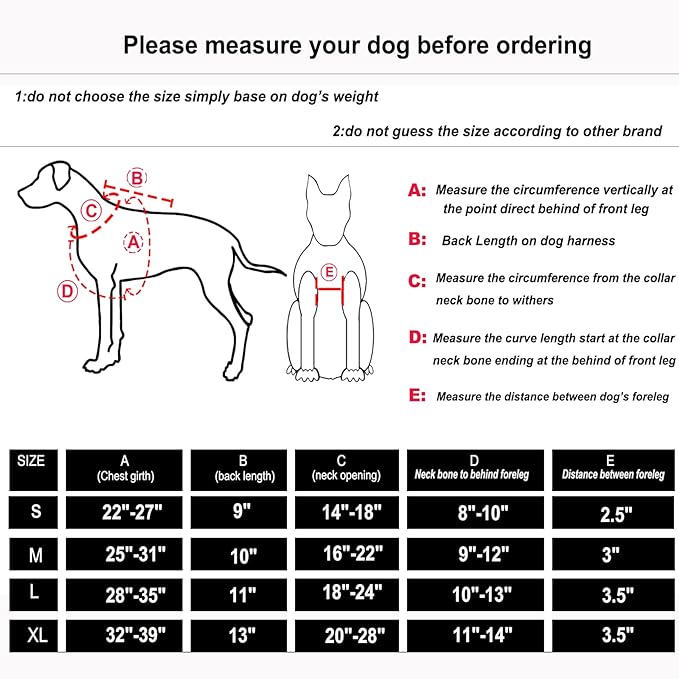 Please measure your dog before ordering

1:do not choose the size simply base on dog's weight

2:do not guess the size according to other brand

B

C

A

D

E

A: Measure the circumference vertically at the point direct behind of front leg

B: Back Length on dog harness

C: Measure the circumference from the collar neck bone to withers

D: Measure the curve length start at the collar neck bone ending at the behind of front leg

E: Measure the distance between dog's foreleg

| SIZE | A (Chest girth) | B (back length) | C (neck opening) | D Neck bone to behind foreleg | E Distance between foreleg |
|---|---|---|---|---|---|
| S | 22"-27" | 9" | 14"-18" | 8"-10" | 2.5" |
| M | 25"-31" | 10" | 16"-22" | 9"-12" | 3" |
| L | 28"-35" | 11" | 18"-24" | 10"-13" | 3.5" |
| XL | 32"-39" | 13" | 20"-28" | 11"-14" | 3.5" |