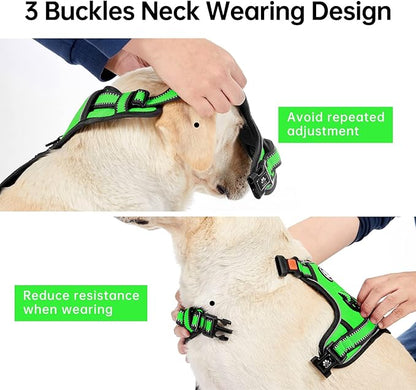 3 Buckles Neck Wearing Design

Avoid repeated adjustment

Reduce resistance when wearing