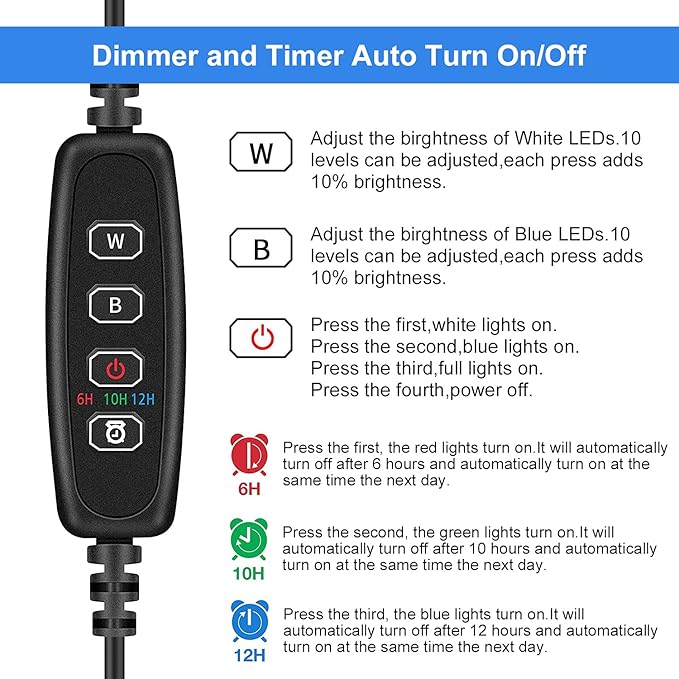 Dimmer and Timer Auto Turn On/Off

W
B
6H 10H 12H

W Adjust the birghtness of White LEDs.10 levels can be adjusted,each press adds 10% brightness.

B Adjust the birghtness of Blue LEDs.10 levels can be adjusted,each press adds 10% brightness.

Press the first,white lights on.
Press the second,blue lights on.
Press the third,full lights on.
Press the fourth,power off.

6H Press the first, the red lights turn on.It will automatically turn off after 6 hours and automatically turn on at the same time the next day.

10H Press the second, the green lights turn on.It will automatically turn off after 10 hours and automatically turn on at the same time the next day.

12H Press the third, the blue lights turn on.It will automatically turn off after 12 hours and automatically turn on at the same time the next day.