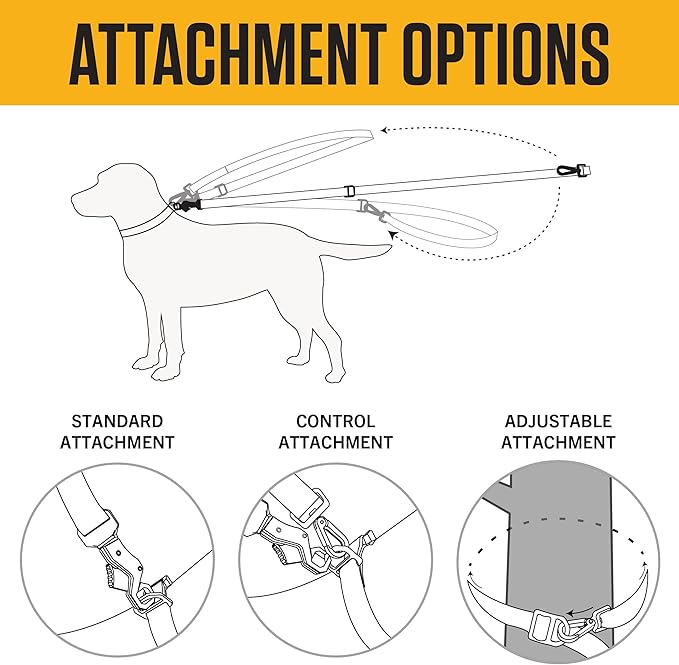 ATTACHMENT OPTIONS

STANDARD ATTACHMENT

CONTROL ATTACHMENT

ADJUSTABLE ATTACHMENT