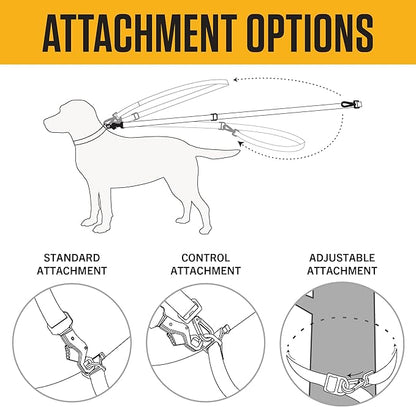 ATTACHMENT OPTIONS

STANDARD ATTACHMENT

CONTROL ATTACHMENT

ADJUSTABLE ATTACHMENT