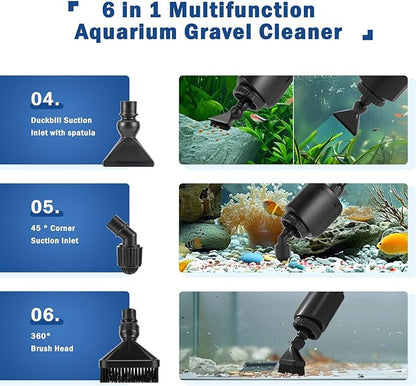 6 in 1 Multifunction Aquarium Gravel Cleaner

04.
Duckbill Suction Inlet with spatula

05.
45 ° Corner Suction Inlet

06.
360°
Brush Head