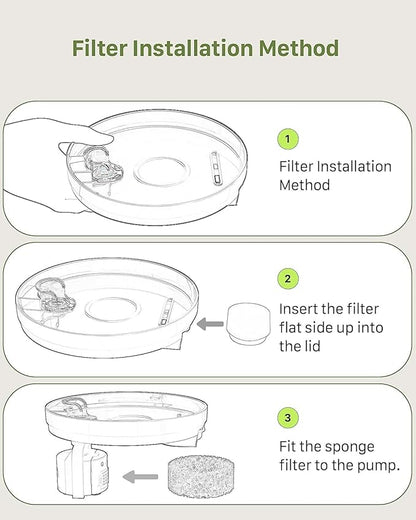 Filter Installation Method

1

Filter Installation Method

2

Insert the filter flat side up into the lid

3

Fit the sponge filter to the pump.