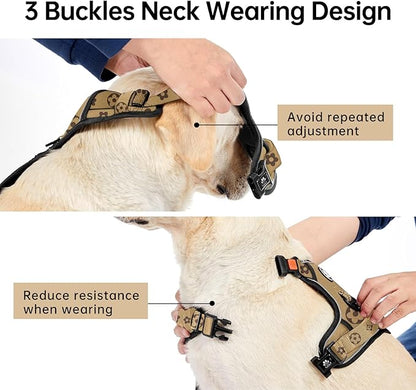 3 Buckles Neck Wearing Design

Avoid repeated adjustment

Reduce resistance when wearing