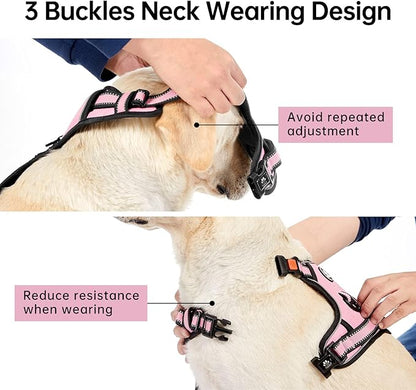 3 Buckles Neck Wearing Design

Avoid repeated adjustment

Reduce resistance when wearing