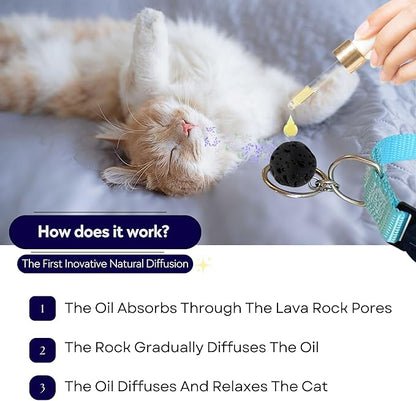 How does it work?

The First Inovative Natural Diffusion

1 The Oil Absorbs Through The Lava Rock Pores

2 The Rock Gradually Diffuses The Oil

3 The Oil Diffuses And Relaxes The Cat