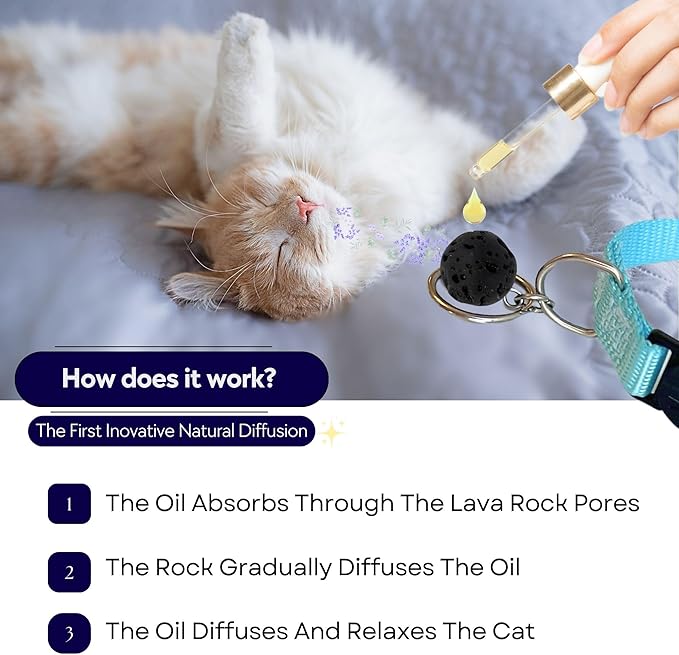 How does it work?

The First Inovative Natural Diffusion

1 The Oil Absorbs Through The Lava Rock Pores

2 The Rock Gradually Diffuses The Oil

3 The Oil Diffuses And Relaxes The Cat