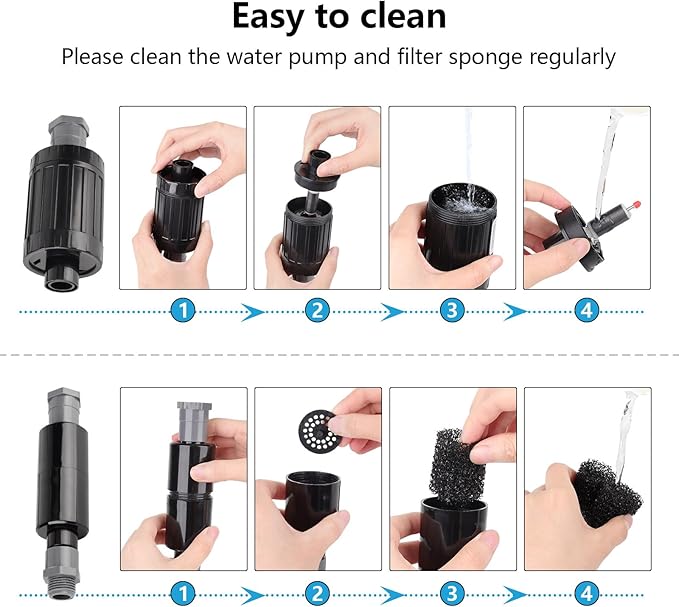 Easy to clean

Please clean the water pump and filter sponge regularly

1
2
3
4

1
2
3
4