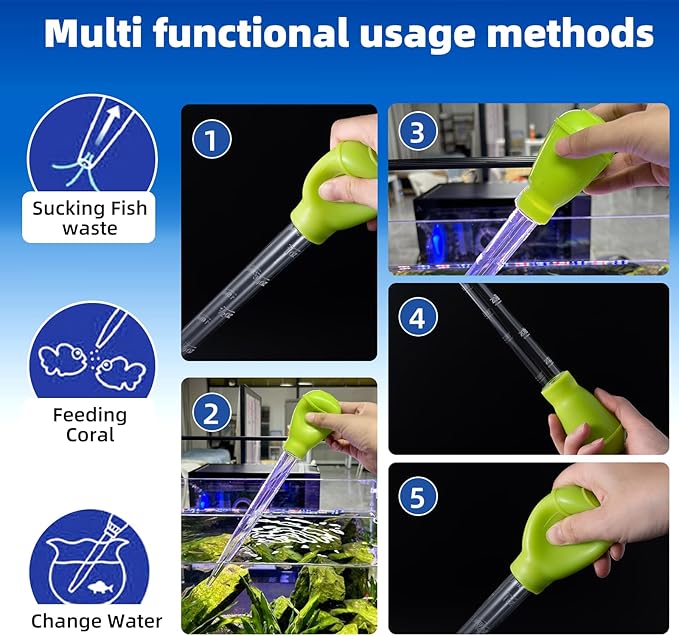 Multi functional usage methods

Sucking Fish waste

Feeding Coral

Change Water

1

2

3

4

5