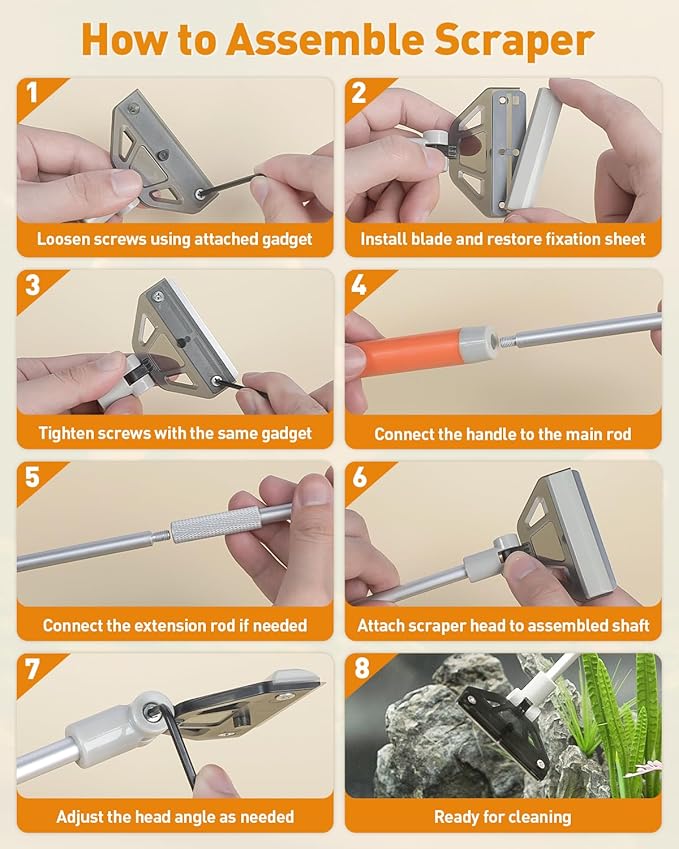 How to Assemble Scraper

1
Loosen screws using attached gadget

2
Install blade and restore fixation sheet

3
Tighten screws with the same gadget

4
Connect the handle to the main rod

5
Connect the extension rod if needed

6
Attach scraper head to assembled shaft

7
Adjust the head angle as needed

8
Ready for cleaning