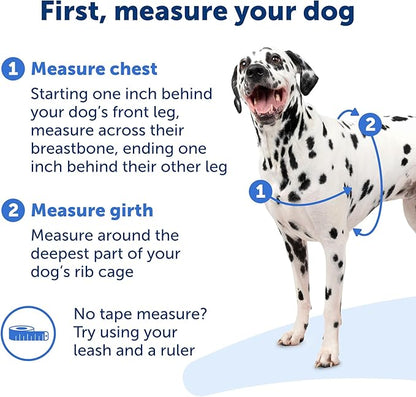 First, measure your dog

1 Measure chest

Starting one inch behind your dog's front leg, measure across their breastbone, ending one inch behind their other leg

2 Measure girth

Measure around the deepest part of your dog's rib cage

No tape measure? Try using your leash and a ruler

2

1