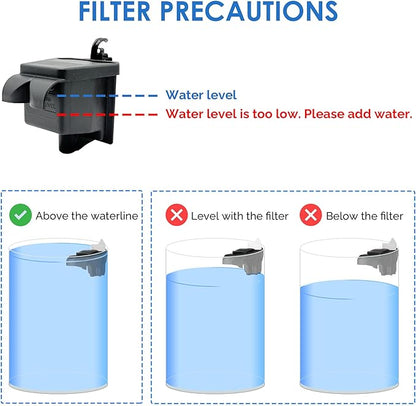 FILTER PRECAUTIONS

Water level

Water level is too low. Please add water.

Above the waterline

Level with the filter

Below the filter