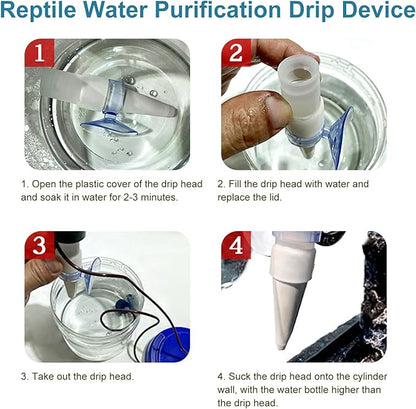 Reptile Water Purification Drip Device

1

2

1. Open the plastic cover of the drip head and soak it in water for 2-3 minutes.

2. Fill the drip head with water and replace the lid.

3

4

3. Take out the drip head.

4. Suck the drip head onto the cylinder wall, with the water bottle higher than the drip head.