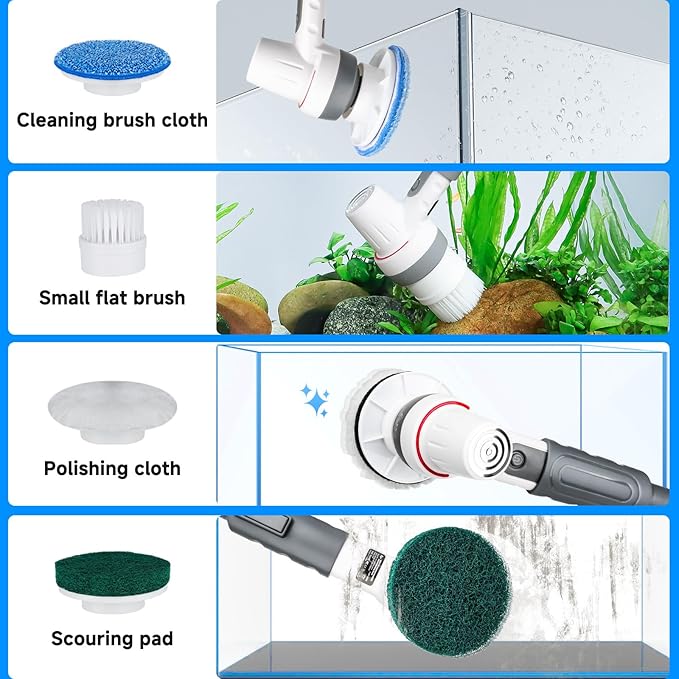 Cleaning brush cloth

Small flat brush

Polishing cloth

Scouring pad