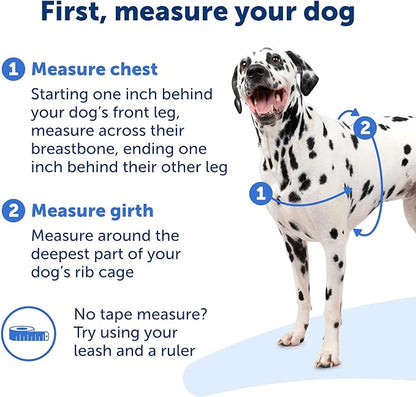 First, measure your dog

1 Measure chest

Starting one inch behind your dog's front leg, measure across their breastbone, ending one inch behind their other leg

2 Measure girth

Measure around the deepest part of your dog's rib cage

No tape measure? Try using your leash and a ruler

2

1