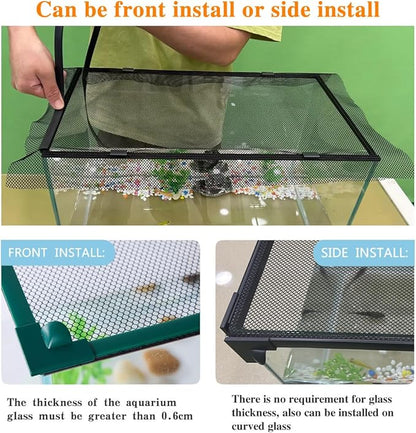 Can be front install or side install

FRONT INSTALL:

The thickness of the aquarium glass must be greater than 0.6cm

SIDE INSTALL:

There is no requirement for glass thickness, also can be installed on curved glass