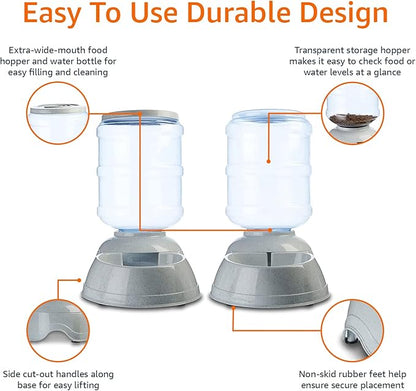 Easy To Use Durable Design

Extra-wide-mouth food hopper and water bottle for easy filling and cleaning

Transparent storage hopper makes it easy to check food or water levels at a glance

Side cut-out handles along base for easy lifting

Non-skid rubber feet help ensure secure placement