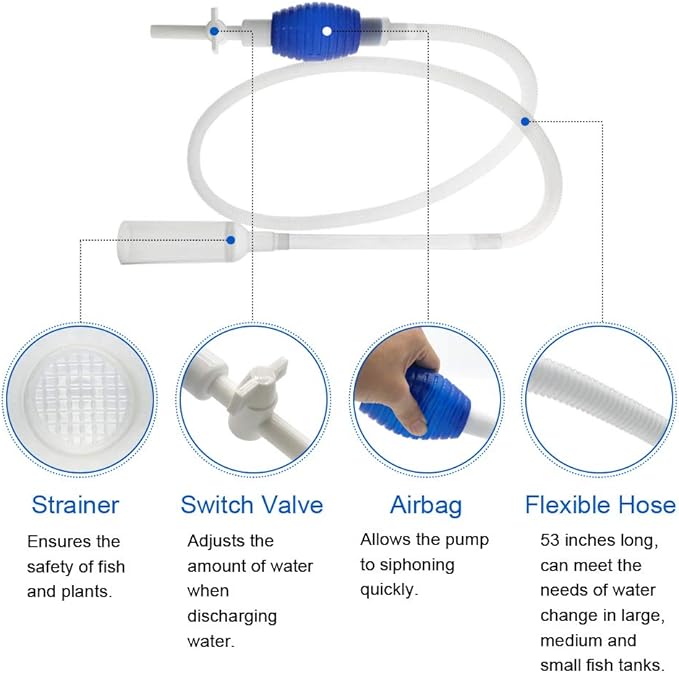 Strainer

Ensures the safety of fish and plants.

Switch Valve

Adjusts the amount of water when discharging water.

Airbag

Allows the pump to siphoning quickly.

Flexible Hose

53 inches long, can meet the needs of water change in large, medium and small fish tanks.