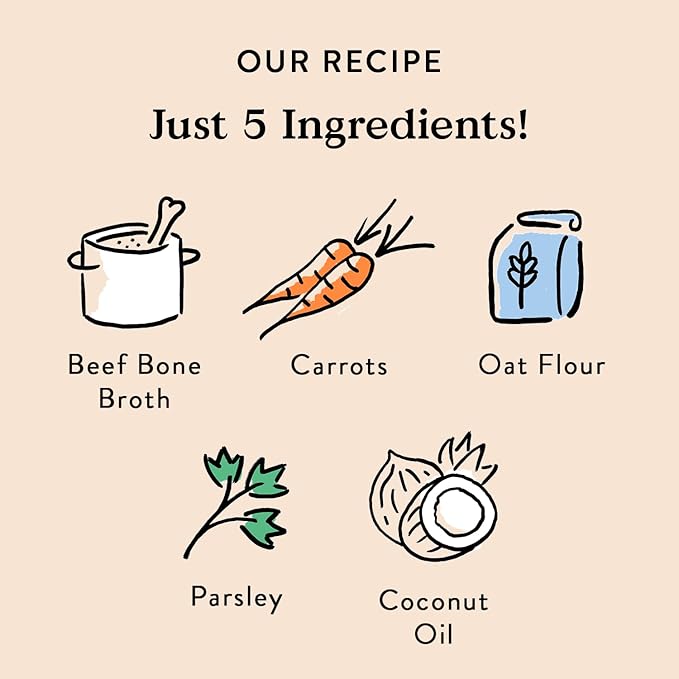 OUR RECIPE

Just 5 Ingredients!

Beef Bone Broth

Carrots

Oat Flour

Parsley

Coconut Oil