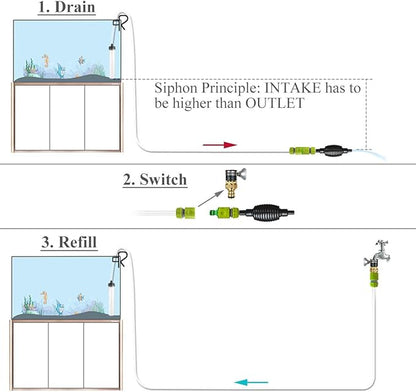 1. Drain

Siphon Principle: INTAKE has to be higher than OUTLET

2. Switch

3. Refill