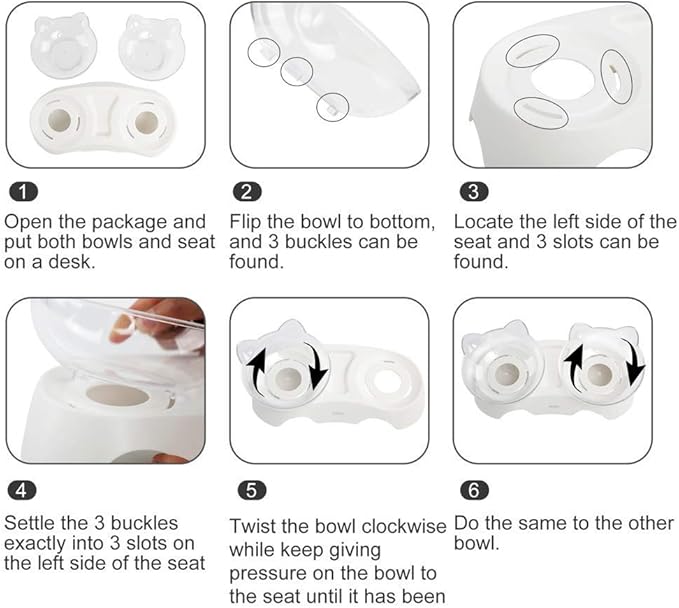 1

Open the package and put both bowls and seat on a desk.

2

Flip the bowl to bottom, and 3 buckles can be found.

3

Locate the left side of the seat and 3 slots can be found.

4

Settle the 3 buckles exactly into 3 slots on the left side of the seat

5

Twist the bowl clockwise while keep giving pressure on the bowl to the seat until it has been

6

Do the same to the other bowl.