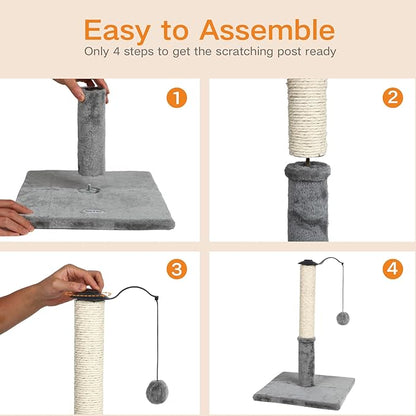 Easy to Assemble
Only 4 steps to get the scratching post ready

1

2

3

4