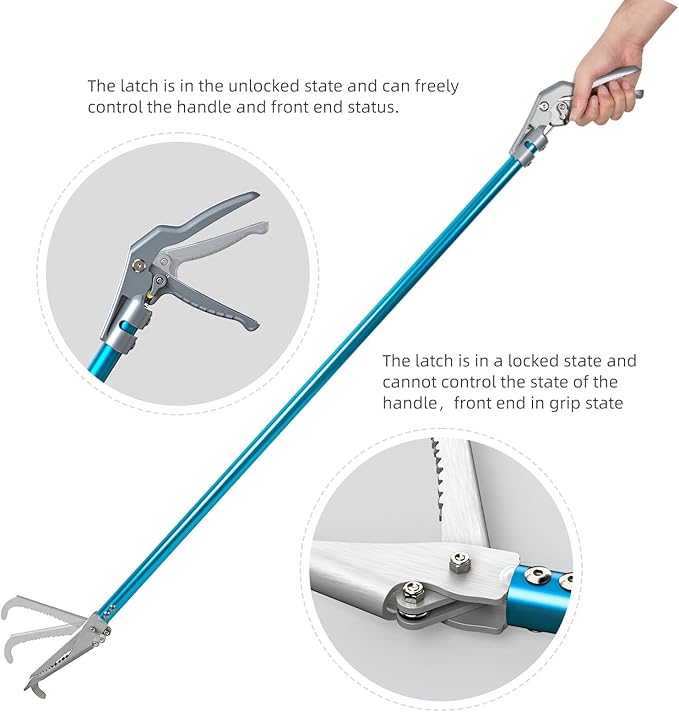 The latch is in the unlocked state and can freely control the handle and front end status.

The latch is in a locked state and cannot control the state of the handle，front end in grip state