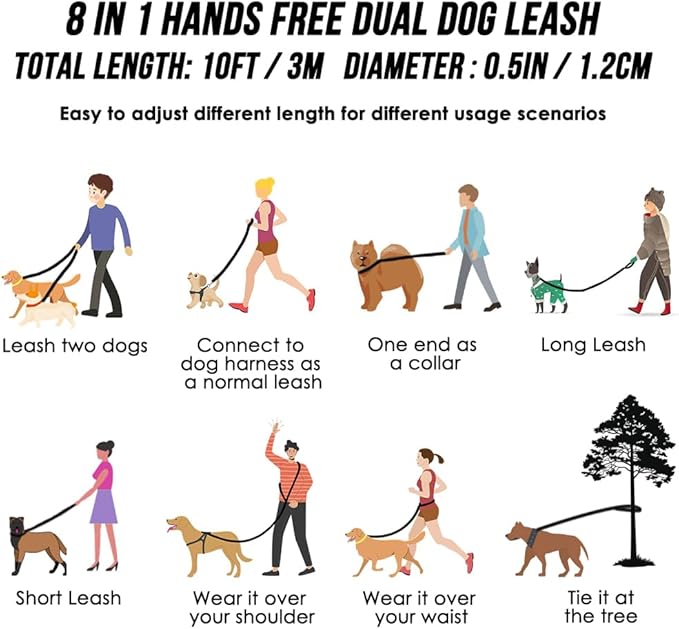 8 IN 1 HANDS FREE DUAL DOG LEASH

TOTAL LENGTH: 10FT / 3M DIAMETER : 0.5IN / 1.2CM

Easy to adjust different length for different usage scenarios

Leash two dogs

Connect to dog harness as a normal leash

One end as a collar

Long Leash

Short Leash

Wear it over your shoulder

Wear it over your waist

Tie it at the tree