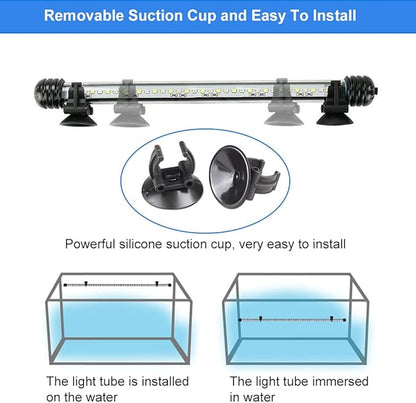 Removable Suction Cup and Easy To Install

Powerful silicone suction cup, very easy to install

The light tube is installed on the water

The light tube immersed in water