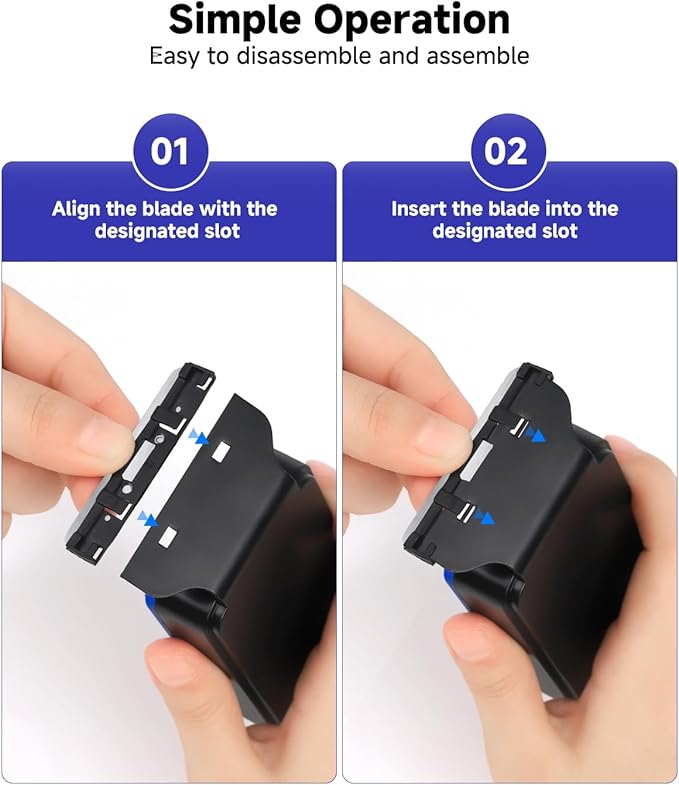 Simple Operation

Easy to disassemble and assemble

01

Align the blade with the designated slot

02

Insert the blade into the designated slot