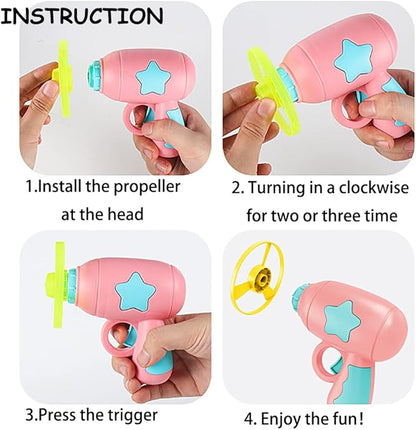 INSTRUCTION

1.Install the propeller at the head

2. Turning in a clockwise for two or three time

3.Press the trigger

4. Enjoy the fun!