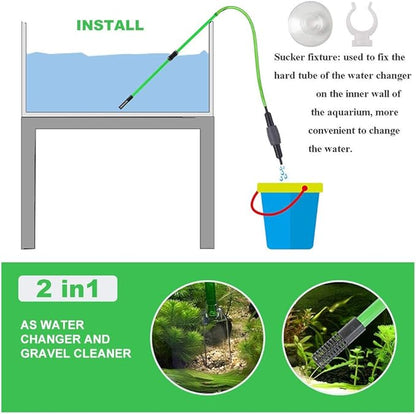 INSTALL

Sucker fixture: used to fix the hard tube of the water changer on the inner wall of the aquarium, more convenient to change the water.

2 in1

AS WATER CHANGER AND GRAVEL CLEANER