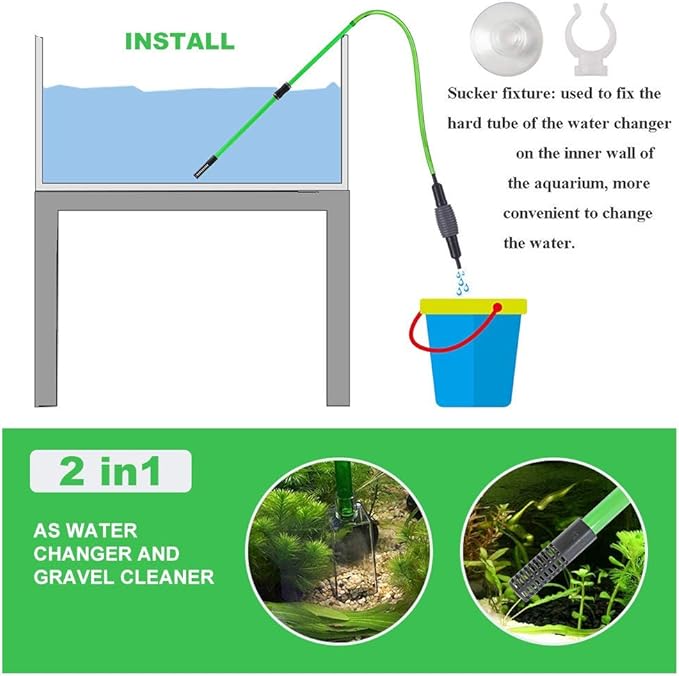 INSTALL

Sucker fixture: used to fix the hard tube of the water changer on the inner wall of the aquarium, more convenient to change the water.

2 in1

AS WATER CHANGER AND GRAVEL CLEANER