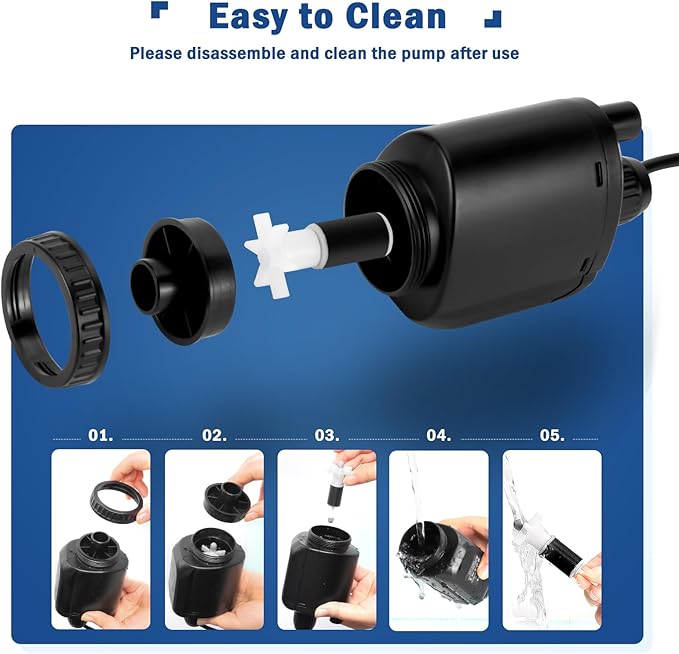 Easy to Clean

Please disassemble and clean the pump after use

01.

02.

03.

04.

05.