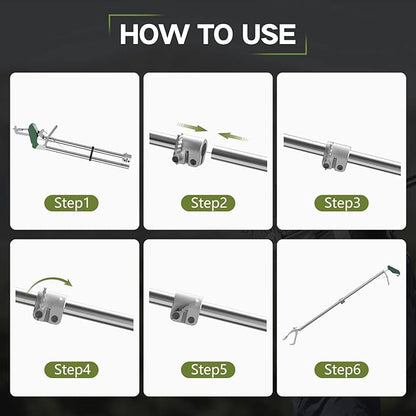 HOW TO USE

Step1

Step2

Step3

Step4

Step5

Step6