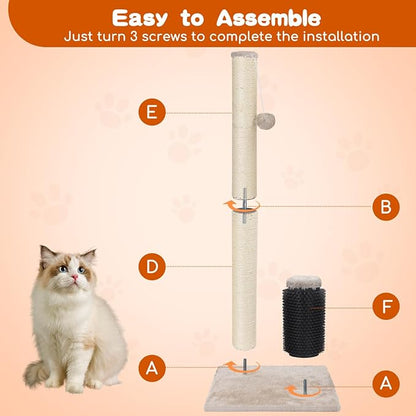 Easy to Assemble
Just turn 3 screws to complete the installation

E

B

D

F

A

A