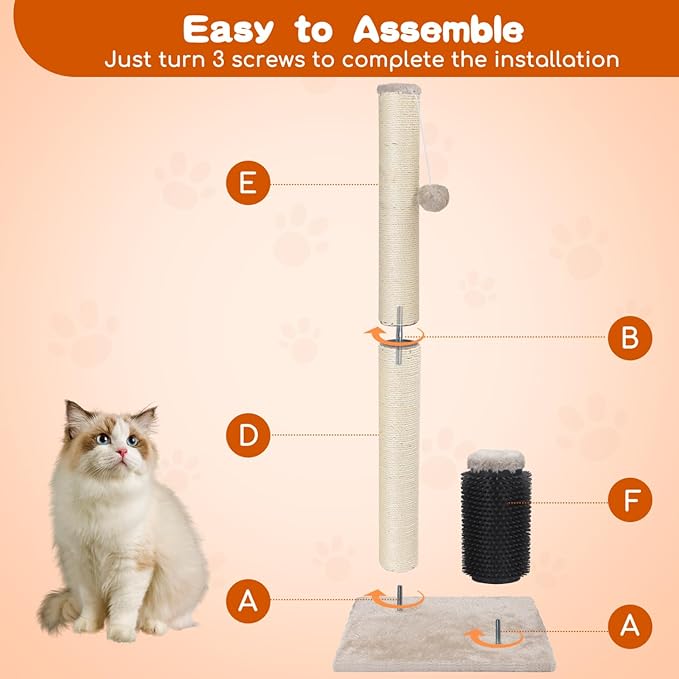 Easy to Assemble
Just turn 3 screws to complete the installation

E

B

D

F

A

A