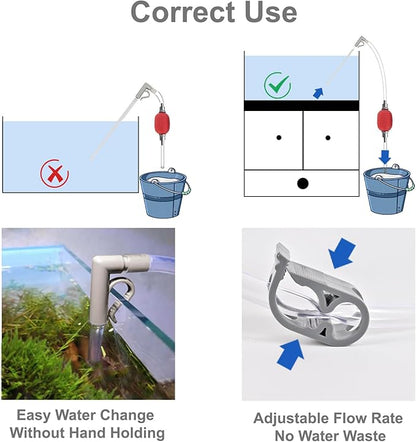 Correct Use

Easy Water Change
Without Hand Holding

Adjustable Flow Rate
No Water Waste