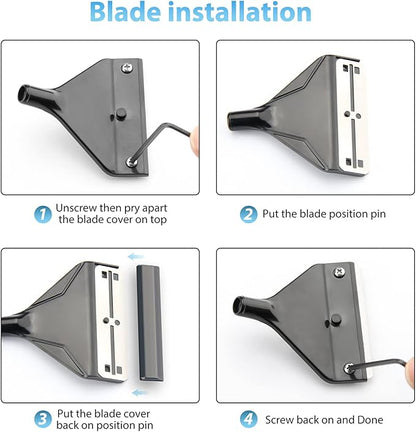 Blade installation

1 Unscrew then pry apart the blade cover on top

2 Put the blade position pin

3 Put the blade cover back on position pin

4 Screw back on and Done