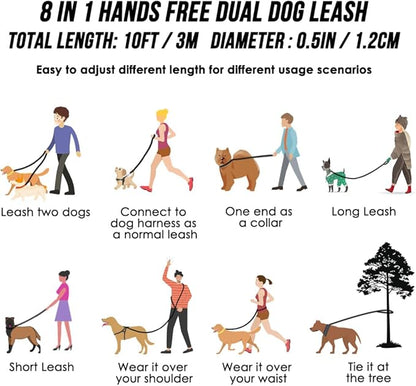 8 IN 1 HANDS FREE DUAL DOG LEASH

TOTAL LENGTH: 10FT / 3M DIAMETER : 0.5IN / 1.2CM

Easy to adjust different length for different usage scenarios

Leash two dogs

Connect to dog harness as a normal leash

One end as a collar

Long Leash

Short Leash

Wear it over your shoulder

Wear it over your waist

Tie it at the tree