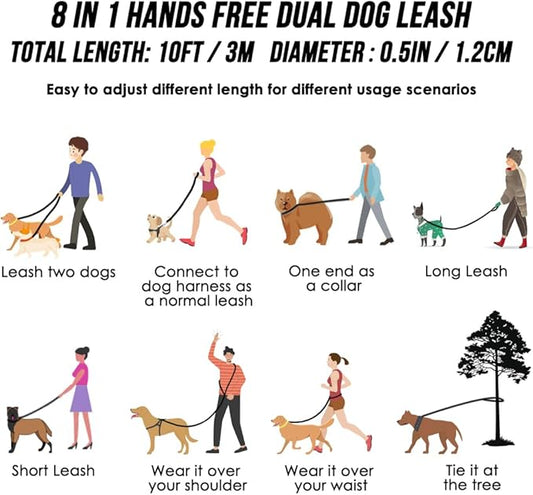 8 IN 1 HANDS FREE DUAL DOG LEASH

TOTAL LENGTH: 10FT / 3M DIAMETER : 0.5IN / 1.2CM

Easy to adjust different length for different usage scenarios

Leash two dogs

Connect to dog harness as a normal leash

One end as a collar

Long Leash

Short Leash

Wear it over your shoulder

Wear it over your waist

Tie it at the tree