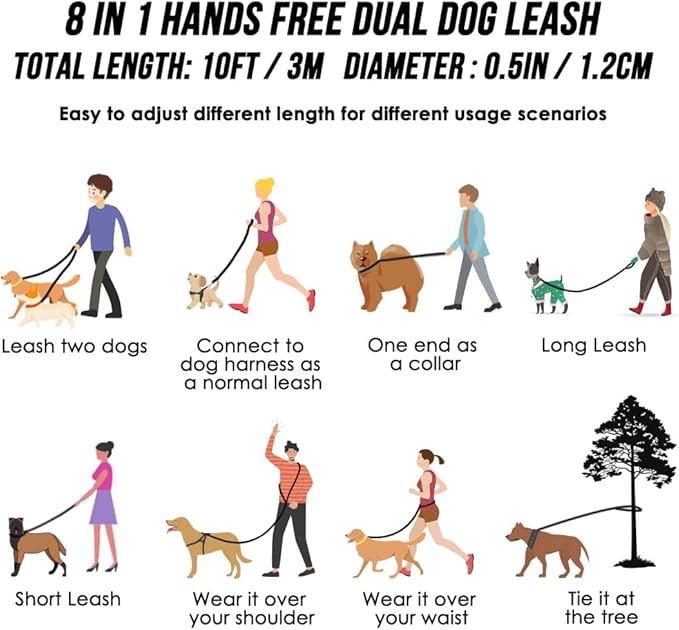 8 IN 1 HANDS FREE DUAL DOG LEASH

TOTAL LENGTH: 10FT / 3M DIAMETER : 0.5IN / 1.2CM

Easy to adjust different length for different usage scenarios

Leash two dogs

Connect to dog harness as a normal leash

One end as a collar

Long Leash

Short Leash

Wear it over your shoulder

Wear it over your waist

Tie it at the tree