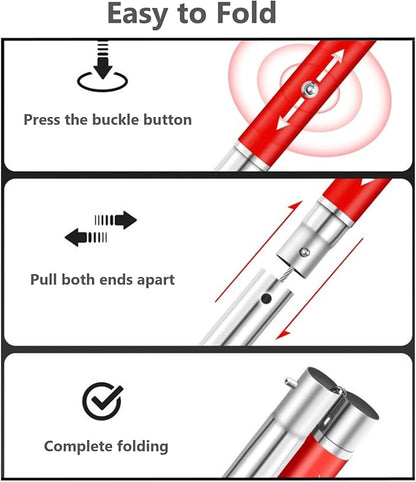 Easy to Fold

Press the buckle button

Pull both ends apart

Complete folding