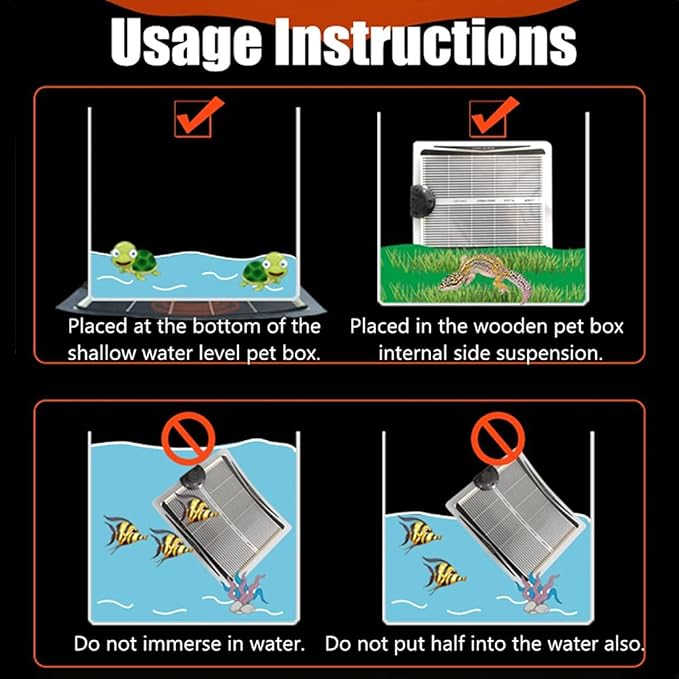 Usage Instructions

Placed at the bottom of the shallow water level pet box.

Placed in the wooden pet box internal side suspension.

Do not immerse in water.

Do not put half into the water also.