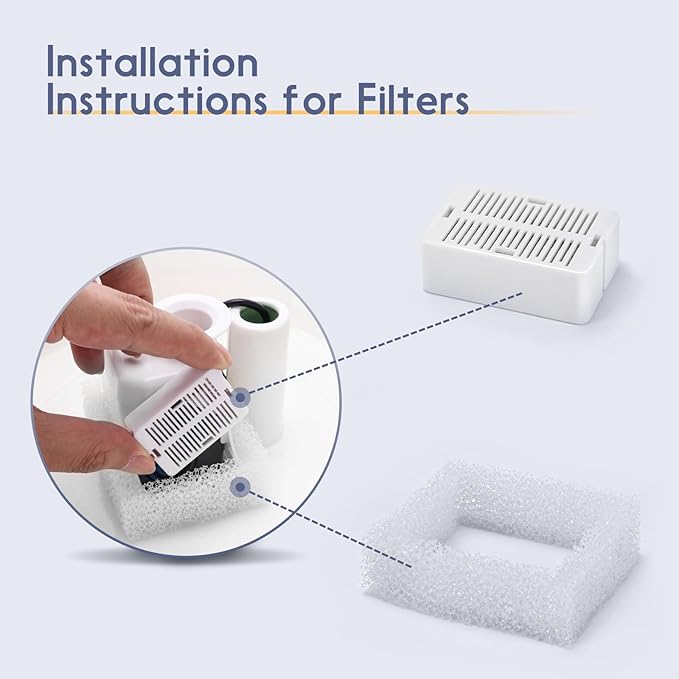 Installation
Instructions for Filters